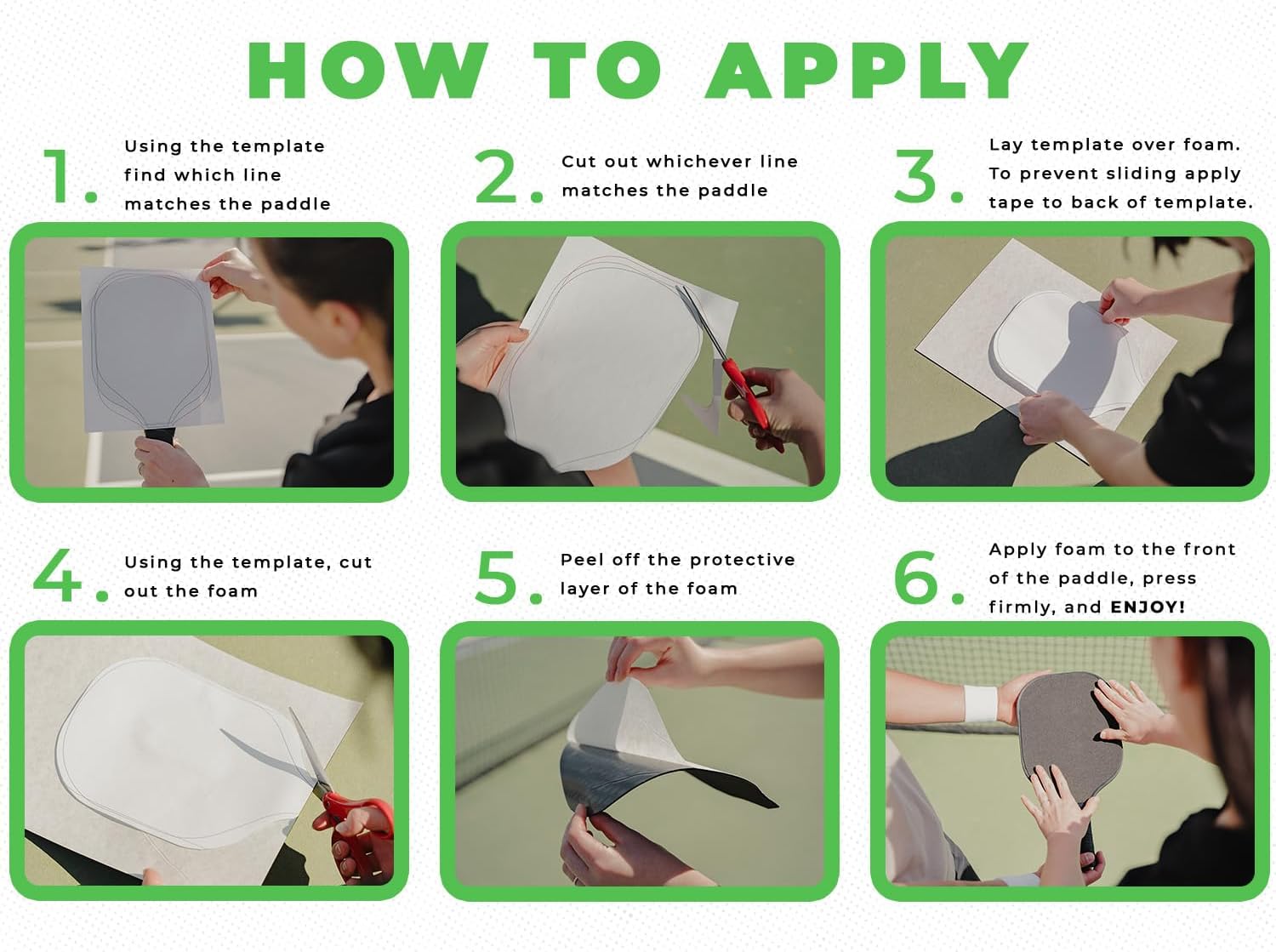 HOW TO APPLY

1. Using the template find which line matches the paddle

2. Cut out whichever line matches the paddle

3. Lay template over foam. To prevent sliding apply tape to back of template.

4. Using the template, cut out the foam

5. Peel off the protective layer of the foam

6. Apply foam to the front of the paddle, press firmly, and ENJOY!